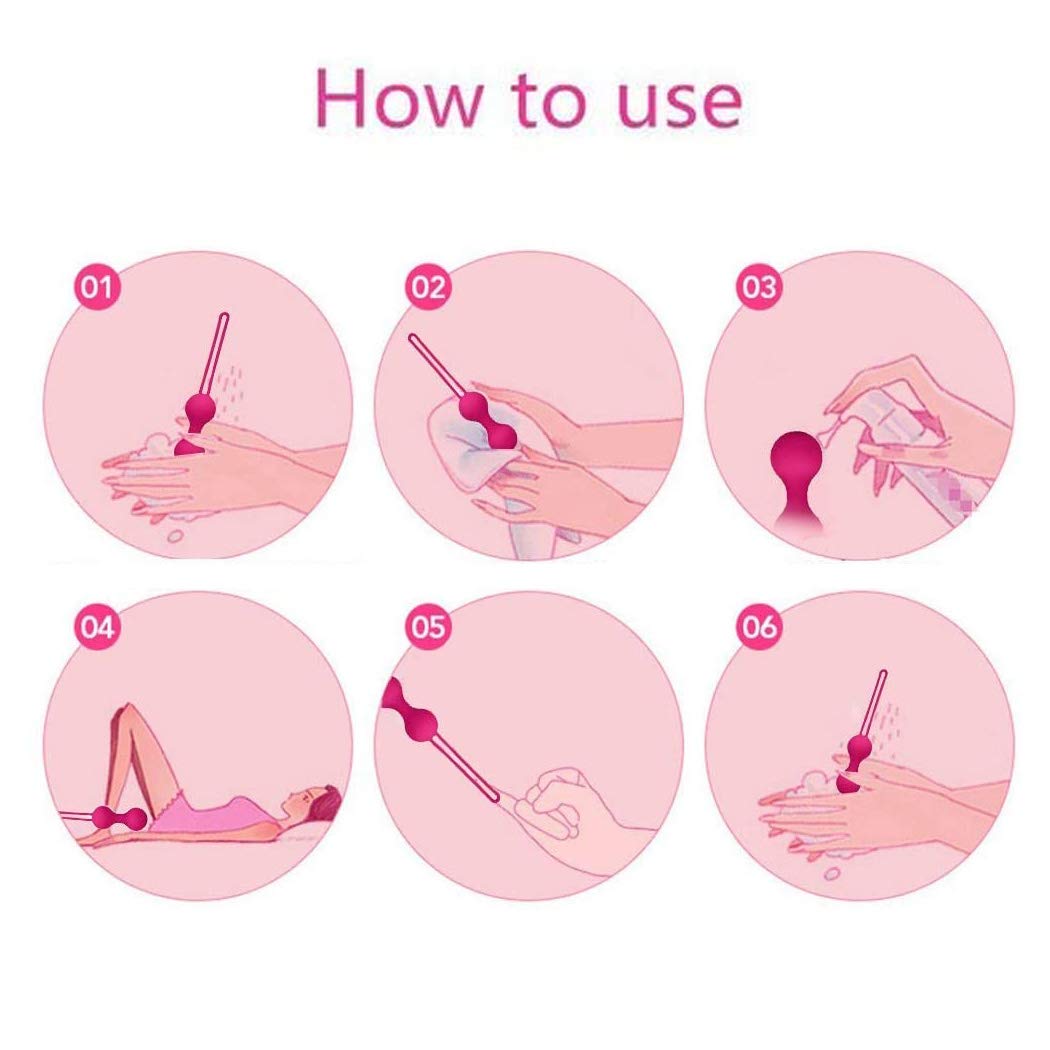 How to use

01

02

03

04

05

06