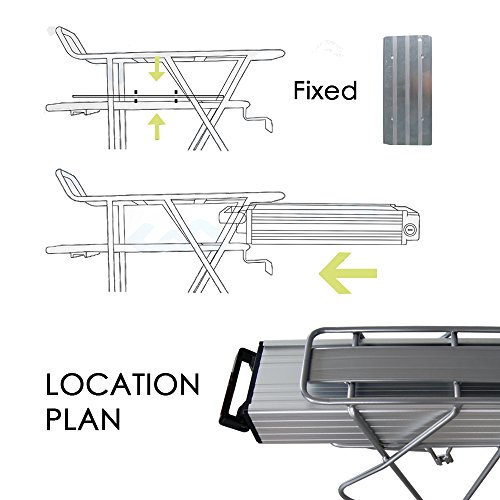 Fixed

LOCATION PLAN