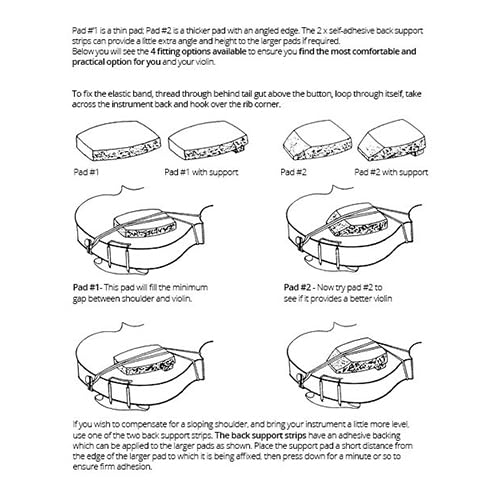 Pad #1 is a thin pad; Pad #2 is a thicker pad with an angled edge. The 2 x self-adhesive back support strips can provide a little extra angle and height to the larger pads if required.
Below you will see the 4 fitting options available to ensure you find the most comfortable and practical option for you and your violin.

To fix the elastic band, thread through behind tail gut above the button, loop through itself, take across the instrument back and hook over the rib corner.

Pad #1

Pad #1 with support

Pad #2

Pad #2 with support

Pad #1 - This pad will fill the minimum gap between shoulder and violin.

Pad #2 - Now try pad #2 to see if it provides a better violin

If you wish to compensate for a sloping shoulder, and bring your instrument a little more level, use one of the two back support strips. The back support strips have an adhesive backing which can be applied to the larger pads as shown. Place the support pad a short distance from the edge of the larger pad to which it is being affixed, then press down for a minute or so to ensure firm adhesion.