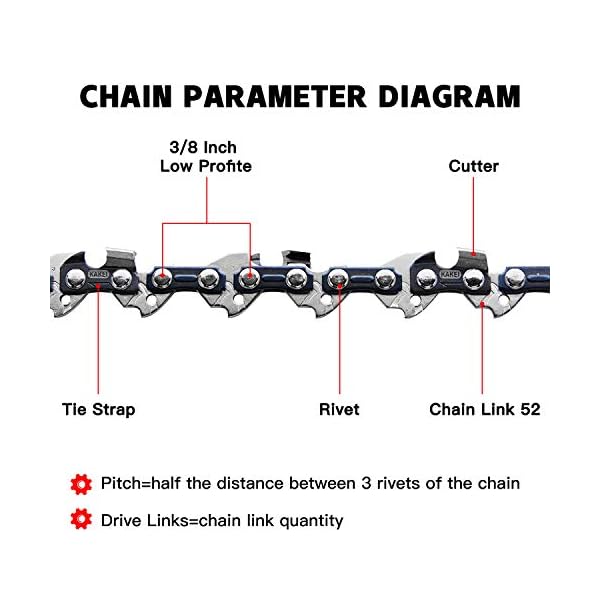 CHAIN PARAMETER DIAGRAM

3/8 Inch
Low Profite

Cutter

KAKEI

KAKEI

Tie Strap

Rivet

Chain Link 52

Pitch=half the distance between 3 rivets of the chain

Drive Links=chain link quantity