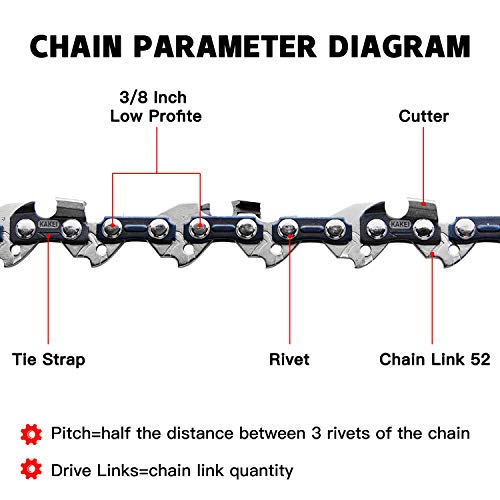 CHAIN PARAMETER DIAGRAM

3/8 Inch
Low Profite

Cutter

KAKEI

KAKEI

Tie Strap

Rivet

Chain Link 52

Pitch=half the distance between 3 rivets of the chain

Drive Links=chain link quantity