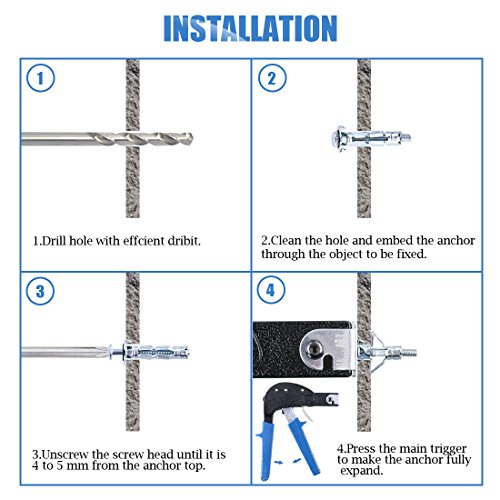 INSTALLATION

1

1.Drill hole with effcient dribit.

2

2.Clean the hole and embed the anchor through the object to be fixed.

3

3.Unscrew the screw head until it is 4 to 5 mm from the anchor top.

4

4.Press the main trigger to make the anchor fully expand.