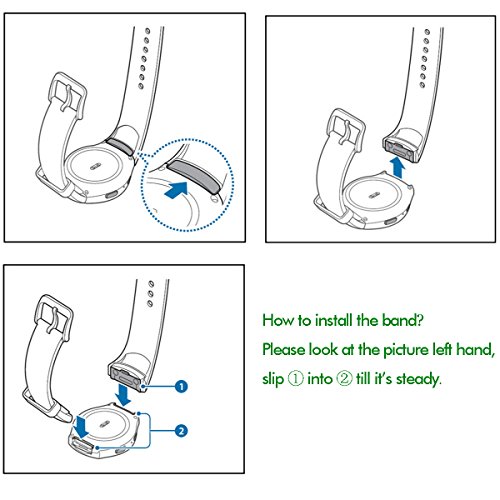 1

2

How to install the band?

Please look at the picture left hand,

slip ① into ② till it's steady.