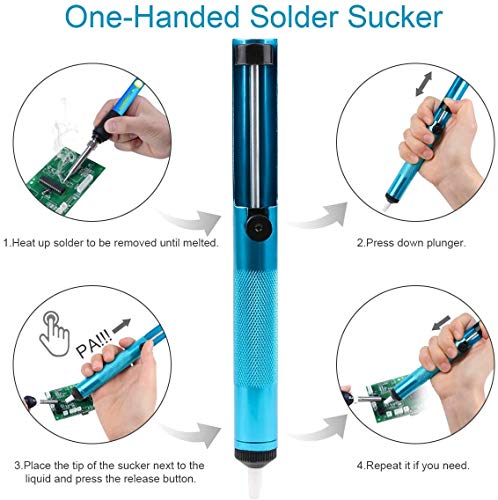 One-Handed Solder Sucker

1.Heat up solder to be removed until melted.

2.Press down plunger.

PA!!!

3.Place the tip of the sucker next to the liquid and press the release button.

4.Repeat it if you need.