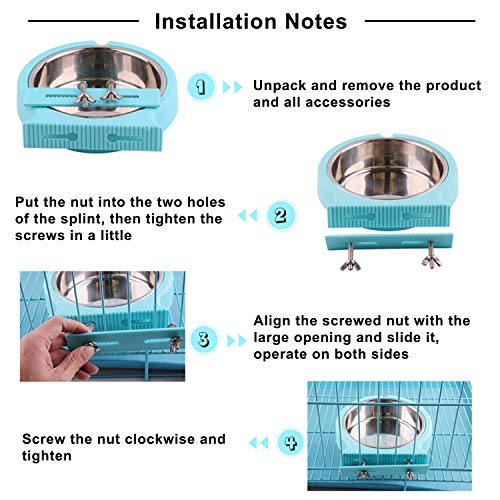 Installation Notes

1

Unpack and remove the product and all accessories

Put the nut into the two holes of the splint, then tighten the screws in a little

2

3

Align the screwed nut with the large opening and slide it, operate on both sides

Screw the nut clockwise and tighten

4