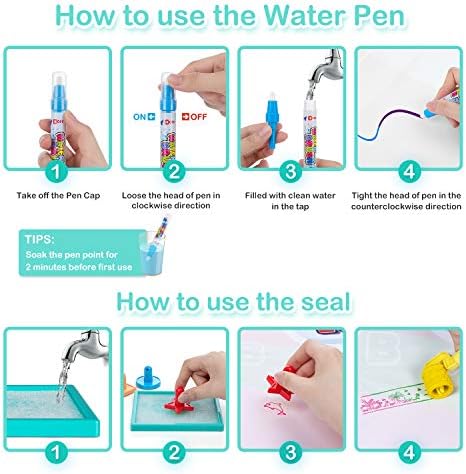 How to use the Water Pen

ON OFF

1
Take off the Pen Cap

2
Loose the head of pen in clockwise direction

3
Filled with clean water in the tap

4
Tight the head of pen in the counterclockwise direction

TIPS:
Soak the pen point for 2 minutes before first use

How to use the seal

1

2

3

4