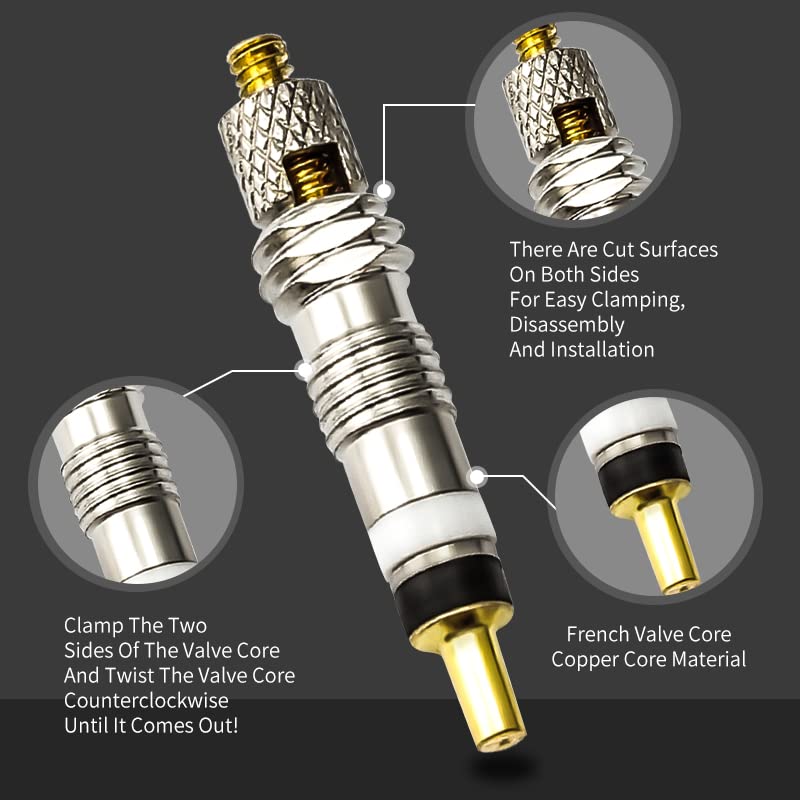 There Are Cut Surfaces
On Both Sides
For Easy Clamping,
Disassembly
And Installation

Clamp The Two
Sides Of The Valve Core
And Twist The Valve Core
Counterclockwise
Until It Comes Out!

French Valve Core
Copper Core Material