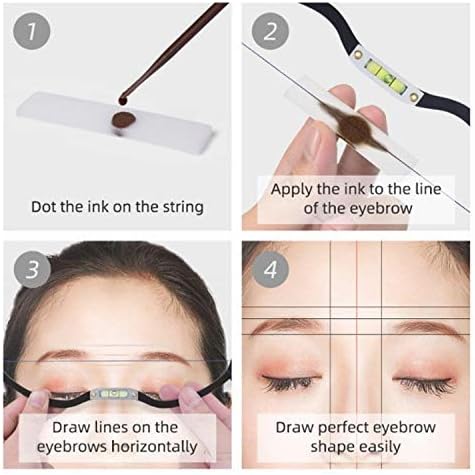 1

Dot the ink on the string

2

Apply the ink to the line of the eyebrow

3

Draw lines on the eyebrows horizontally

4

Draw perfect eyebrow shape easily