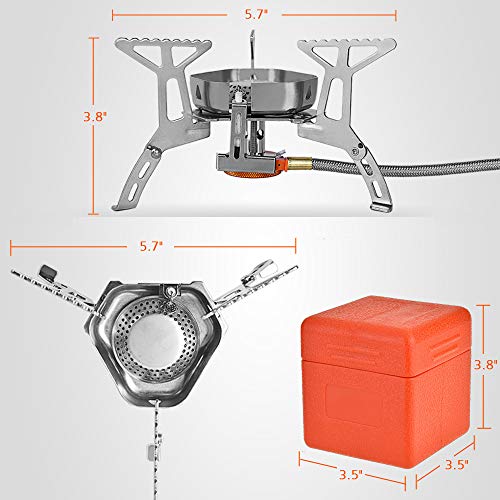 5.7"

3.8"

5.7"

3.8"

3.5"

3.5"