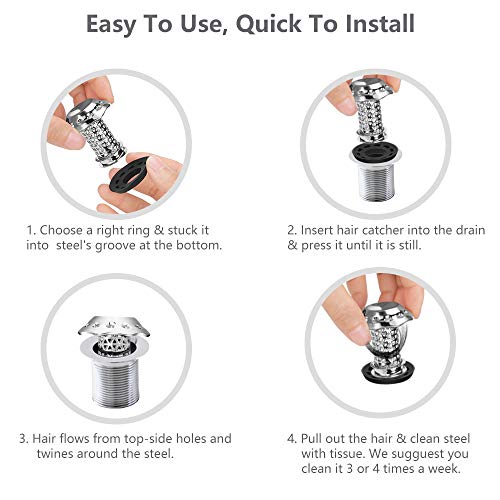 Easy To Use, Quick To Install

1. Choose a right ring & stuck it into steel's groove at the bottom.

2. Insert hair catcher into the drain & press it until it is still.

3. Hair flows from top-side holes and twines around the steel.

4. Pull out the hair & clean steel with tissue. We sugguest you clean it 3 or 4 times a week.