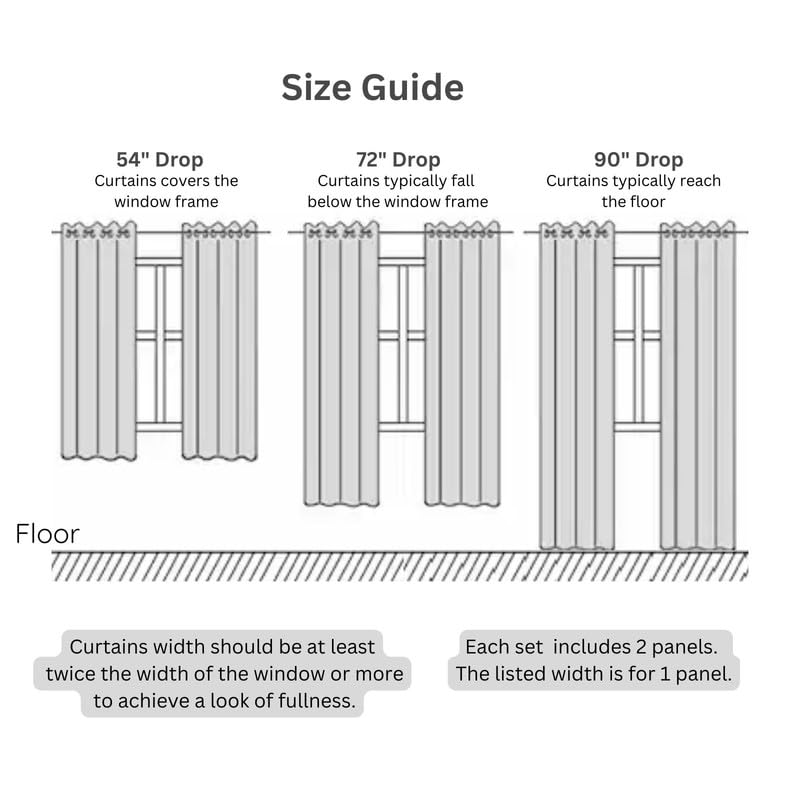 Size Guide

54" Drop
Curtains covers the window frame

72" Drop
Curtains typically fall below the window frame

90" Drop
Curtains typically reach the floor

Floor

Curtains width should be at least twice the width of the window or more to achieve a look of fullness.

Each set includes 2 panels. The listed width is for 1 panel.