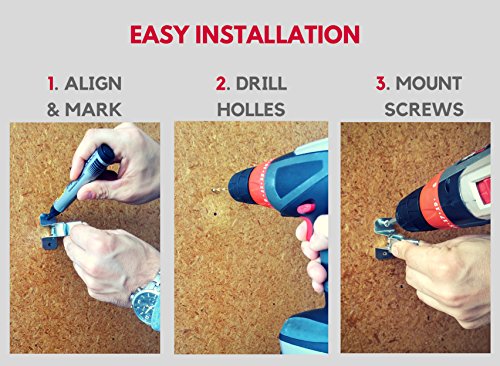 EASY INSTALLATION

1. ALIGN & MARK

2. DRILL HOLLES

3. MOUNT SCREWS