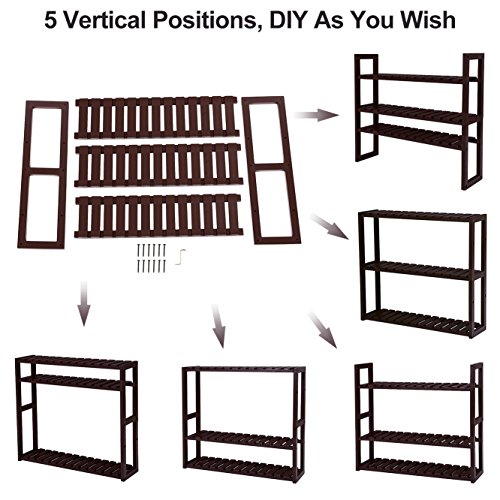 5 Vertical Positions, DIY As You Wish