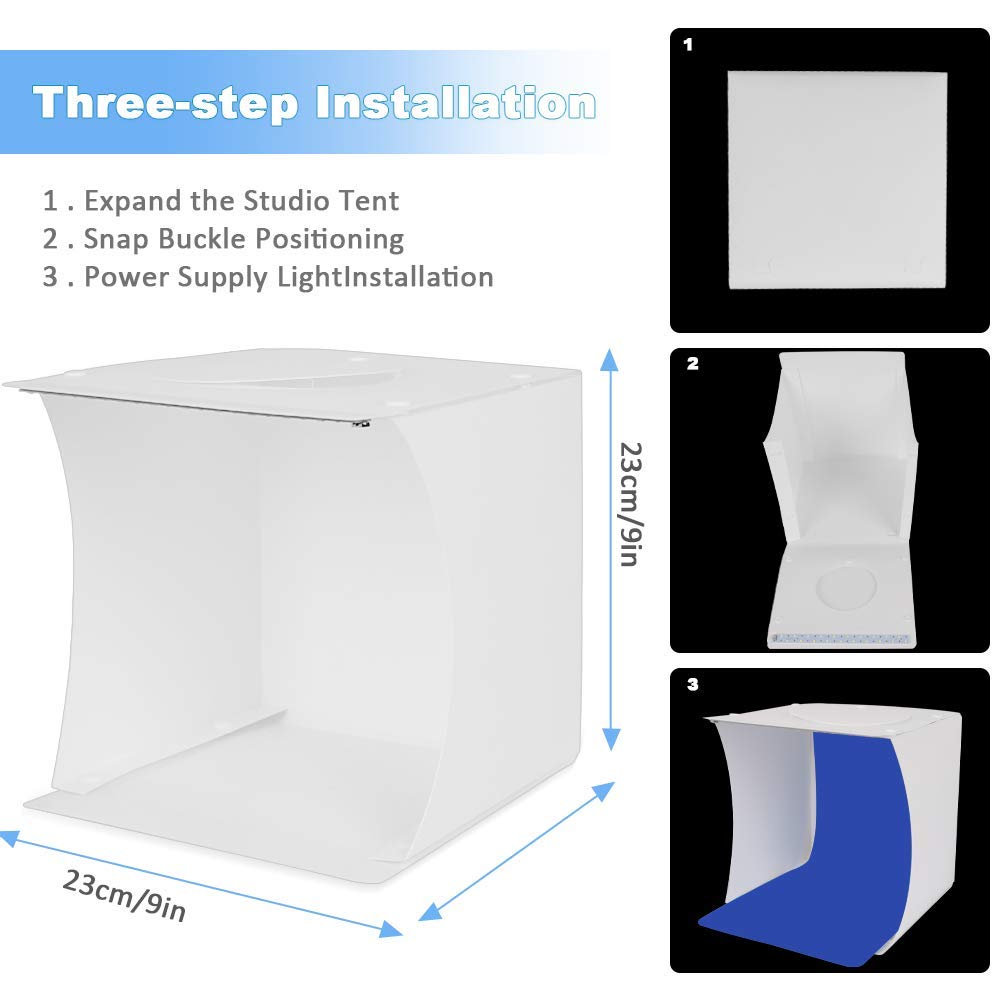 Three-step Installation

1 . Expand the Studio Tent
2 . Snap Buckle Positioning
3 . Power Supply LightInstallation

23cm/9in

23cm/9in

1

2

3