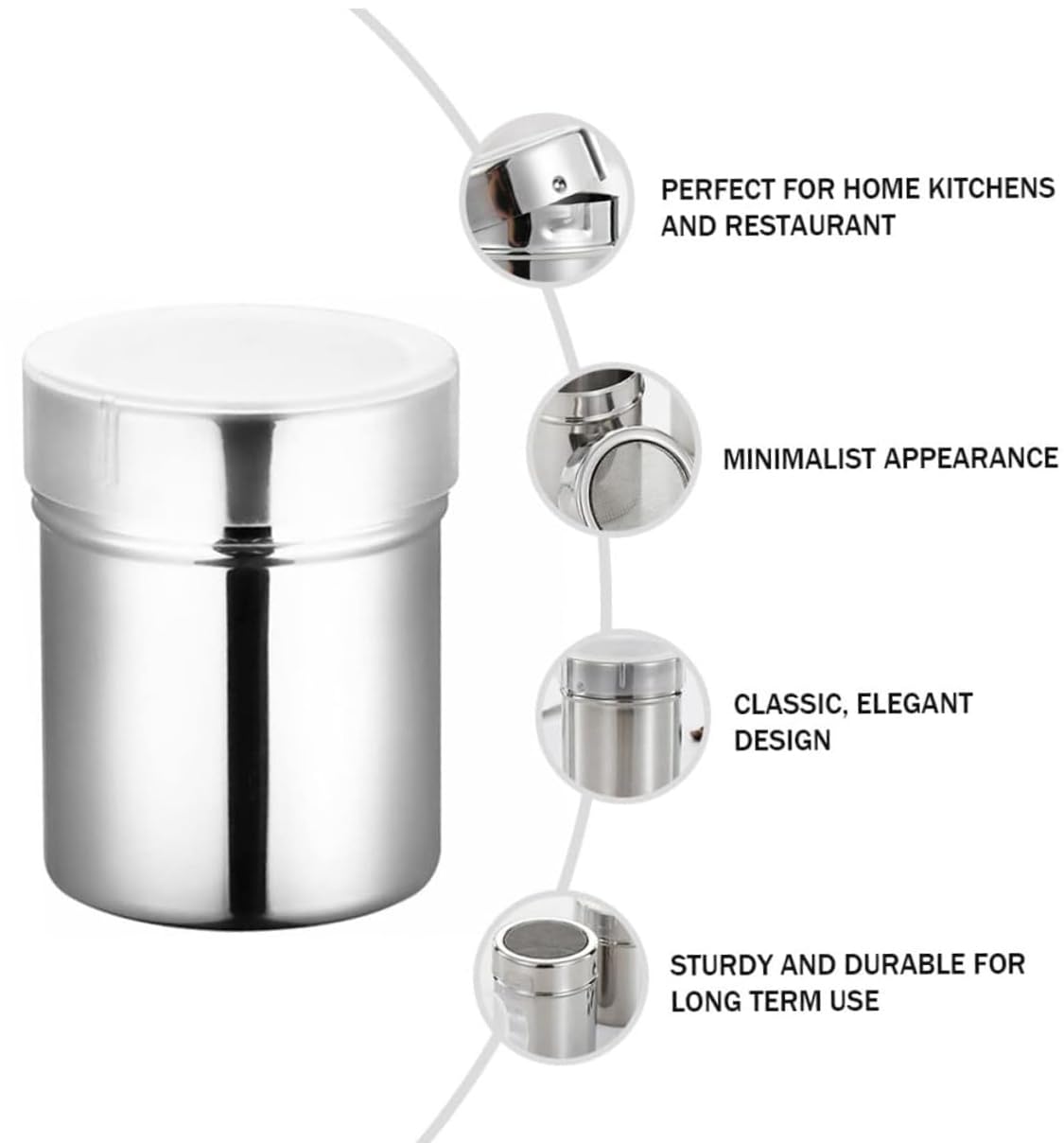 PERFECT FOR HOME KITCHENS AND RESTAURANT

MINIMALIST APPEARANCE

CLASSIC, ELEGANT DESIGN

STURDY AND DURABLE FOR LONG TERM USE