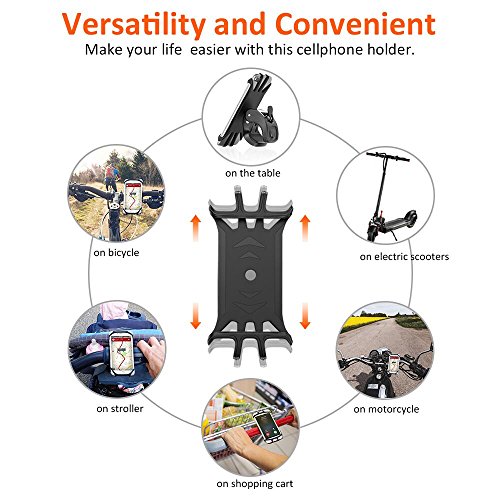 Versatility and Convenient

Make your life easier with this cellphone holder.

on the table

on bicycle

on electric scooters

on stroller

on motorcycle

on shopping cart