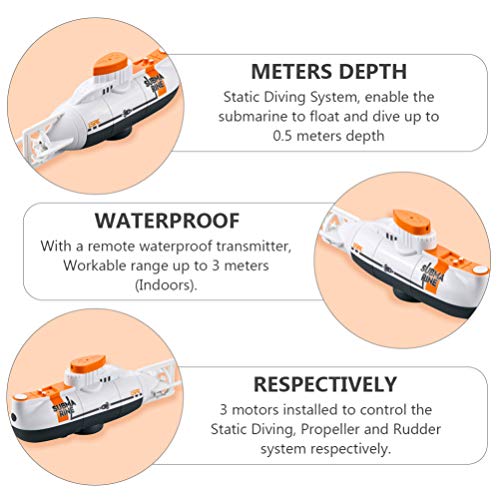 SUBMA RINE

METERS DEPTH
Static Diving System, enable the submarine to float and dive up to 0.5 meters depth

WATERPROOF
With a remote waterproof transmitter, Workable range up to 3 meters (Indoors).

SUBMA RINE

SUBMA RINE

RESPECTIVELY
3 motors installed to control the Static Diving, Propeller and Rudder system respectively.