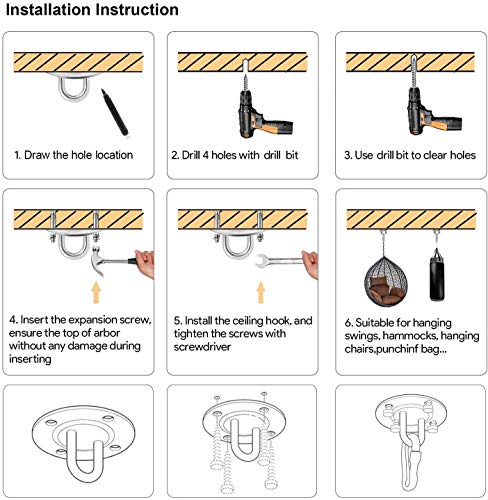 Installation Instruction

1. Draw the hole location

2. Drill 4 holes with drill bit

3. Use drill bit to clear holes

4. Insert the expansion screw, ensure the top of arbor without any damage during inserting

5. Install the ceiling hook, and tighten the screws with screwdriver

6. Suitable for hanging swings, hammocks, hanging chairs,punchinf bag...