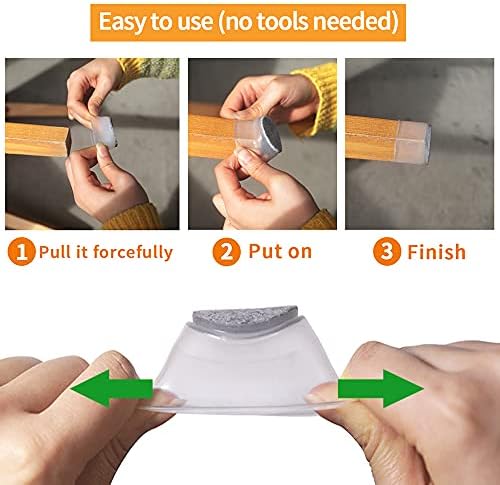 Easy to use (no tools needed)

1 Pull it forcefully

2 Put on

3 Finish