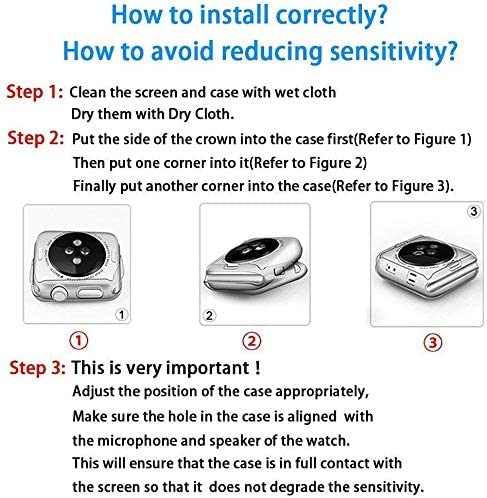 How to install correctly?
How to avoid reducing sensitivity?

Step 1: Clean the screen and case with wet cloth
Dry them with Dry Cloth.

Step 2: Put the side of the crown into the case first(Refer to Figure 1)
Then put one corner into it(Refer to Figure 2)
Finally put another corner into the case(Refer to Figure 3).

1

2

3

①

②

③

Step 3: This is very important !
Adjust the position of the case appropriately,
Make sure the hole in the case is aligned with
the microphone and speaker of the watch.
This will ensure that the case is in full contact with
the screen so that it does not degrade the sensitivity.