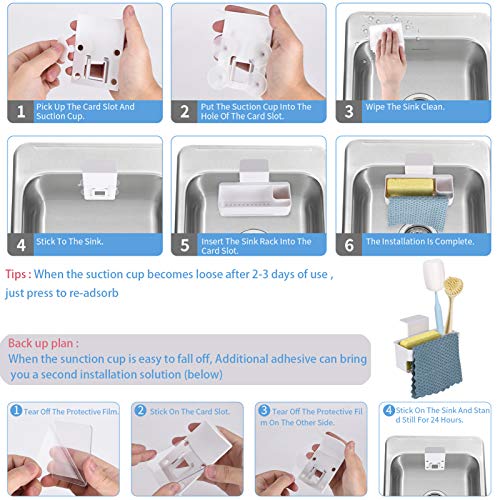 1 Pick Up The Card Slot And Suction Cup.

2 Put The Suction Cup Into The Hole Of The Card Slot.

3 Wipe The Sink Clean.

4 Stick To The Sink.

5 Insert The Sink Rack Into The Card Slot.

6 The Installation Is Complete.

Tips : When the suction cup becomes loose after 2-3 days of use , just press to re-adsorb

Back up plan :
When the sunction cup is easy to fall off, Additional adhesive can bring you a second installation solution (below)

1 Tear Off The Protective Film.

2 Stick On The Card Slot.

3 Tear Off The Protective Film On The Other Side.

4 Stick On The Sink And Stand Still For 24 Hours.