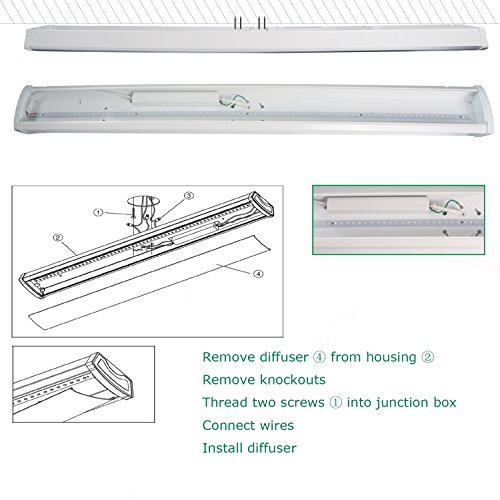 ①
③
②
④

Remove diffuser ④ from housing ②
Remove knockouts
Thread two screws ① into junction box
Connect wires
Install diffuser