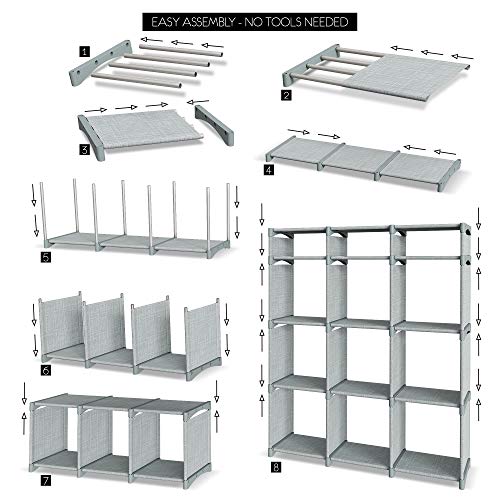 EASY ASSEMBLY - NO TOOLS NEEDED

1

2

3

4

5

6

7

8