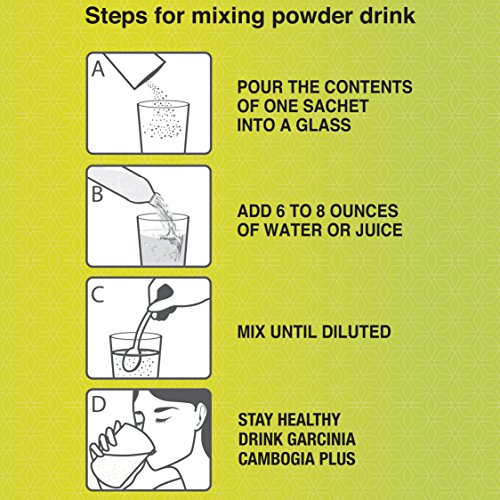 Steps for mixing powder drink

A

POUR THE CONTENTS OF ONE SACHET INTO A GLASS

B

ADD 6 TO 8 OUNCES OF WATER OR JUICE

C

MIX UNTIL DILUTED

D

STAY HEALTHY DRINK GARCINIA CAMBOGIA PLUS