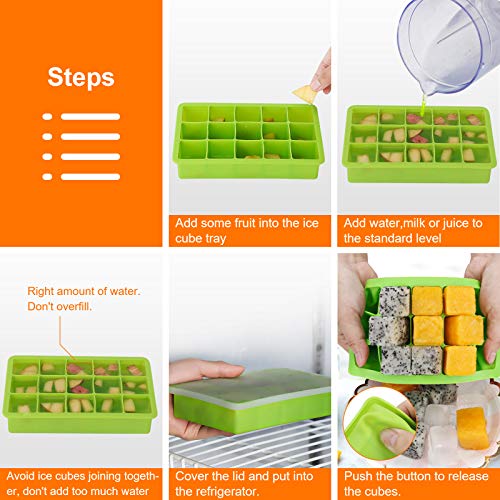 Steps

Add some fruit into the ice cube tray

Add water,milk or juice to the standard level

Right amount of water. Don't overfill.

Avoid ice cubes joining together, don't add too much water

Cover the lid and put into the refrigerator.

Push the button to release the cubes.