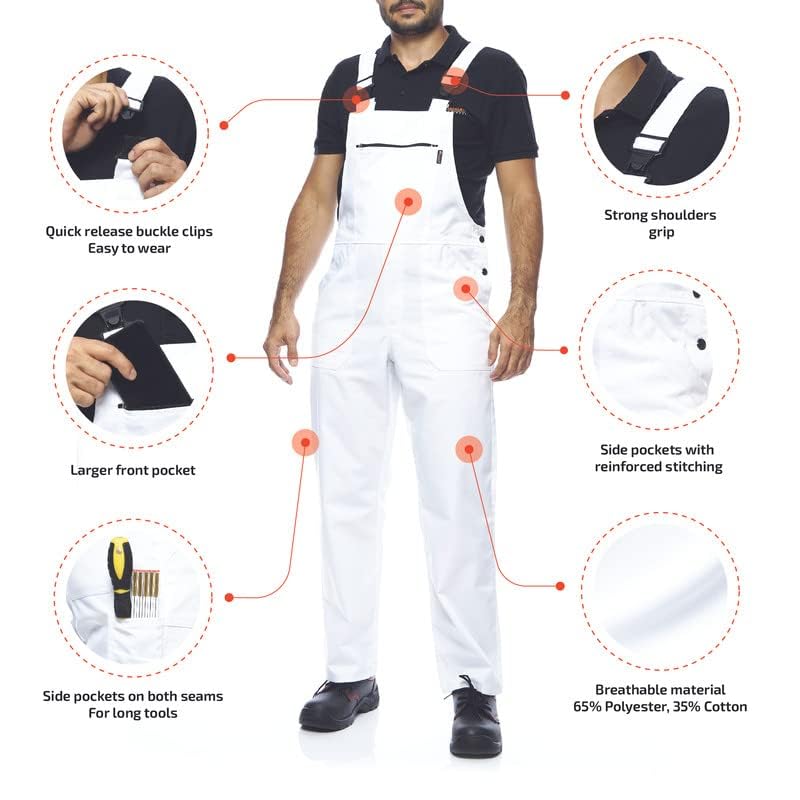 Quick release buckle clips
Easy to wear

Larger front pocket

Side pockets on both seams
For long tools

Strong shoulders
grip

Side pockets with
reinforced stitching

Breathable material
65% Polyester, 35% Cotton