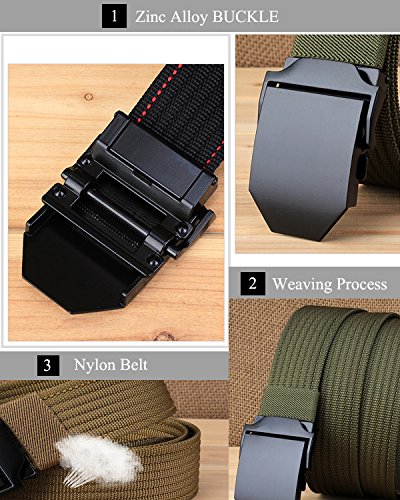 1 Zinc Alloy BUCKLE

2 Weaving Process

3 Nylon Belt