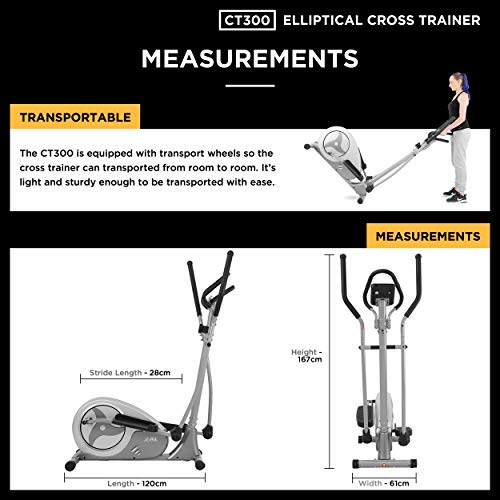 CT300 ELLIPTICAL CROSS TRAINER

MEASUREMENTS

TRANSPORTABLE

The CT300 is equipped with transport wheels so the cross trainer can transported from room to room. It's light and sturdy enough to be transported with ease.

MEASUREMENTS

Stride Length - 28cm

Length - 120cm

Height - 167cm

Width - 61cm