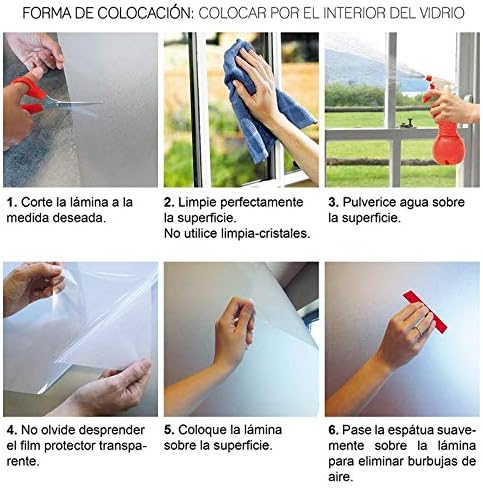 FORMA DE COLOCACIÓN: COLOCAR POR EL INTERIOR DEL VIDRIO

1. Corte la lámina a la medida deseada.

2. Limpie perfectamente la superficie.
No utilice limpia-cristales.

3. Pulverice agua sobre la superficie.

4. No olvide desprender el film protector transparente.

5. Coloque la lámina sobre la superficie.

6. Pase la espátua suavemente sobre la lámina para eliminar burbujas de aire.