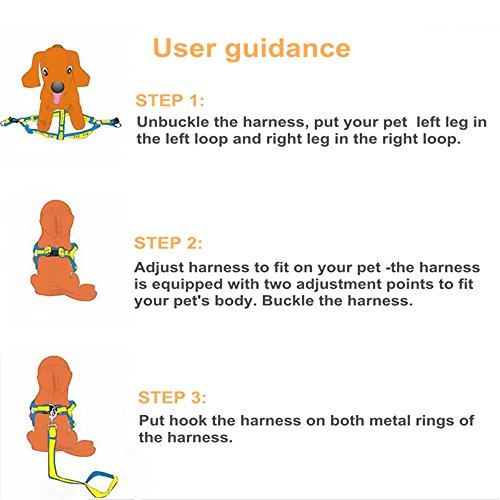 User guidance

STEP 1:

Unbuckle the harness, put your pet left leg in the left loop and right leg in the right loop.

STEP 2:

Adjust harness to fit on your pet -the harness is equipped with two adjustment points to fit your pet's body. Buckle the harness.

STEP 3:

Put hook the harness on both metal rings of the harness.