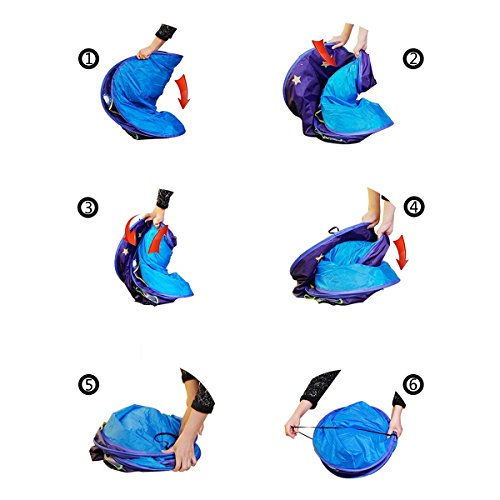 ①
②
③
④
⑤
⑥