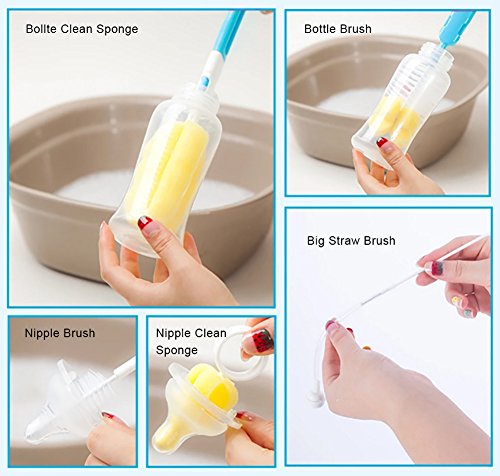 Bollte Clean Sponge

Bottle Brush

Big Straw Brush

Nipple Brush

Nipple Clean Sponge