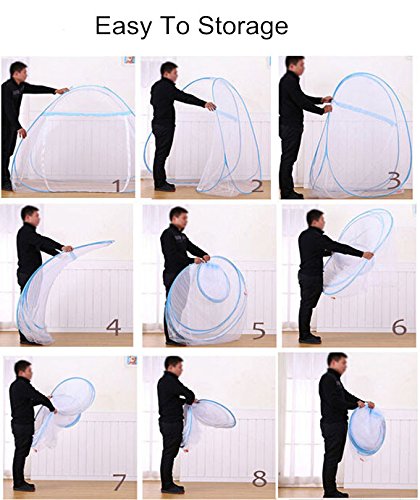 Easy To Storage

1

2

3

4

5

6

7

8