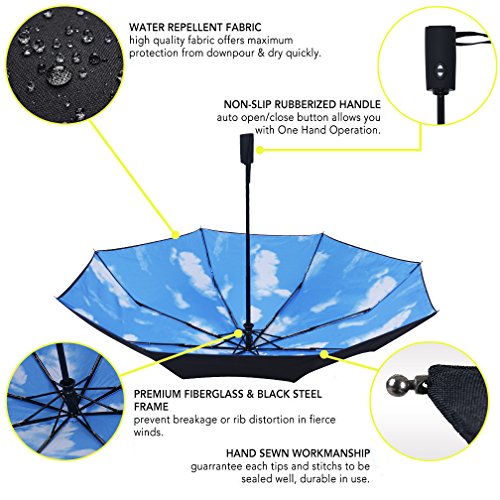 WATER REPELLENT FABRIC
high quality fabric offers maximum protection from downpour & dry quickly.

NON-SLIP RUBBERIZED HANDLE
auto open/close button allows you with One Hand Operation.

PREMIUM FIBERGLASS & BLACK STEEL FRAME
prevent breakage or rib distortion in fierce winds.

HAND SEWN WORKMANSHIP
guarrantee each tips and stitchs to be sealed well, durable in use.