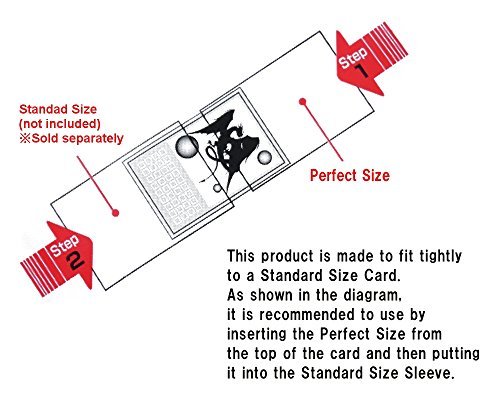 Step 1

Standad Size
(not included)
※Sold separately

Perfect Size

Step 2

This product is made to fit tightly to a Standard Size Card.
As shown in the diagram, it is recommended to use by inserting the Perfect Size from the top of the card and then putting it into the Standard Size Sleeve.