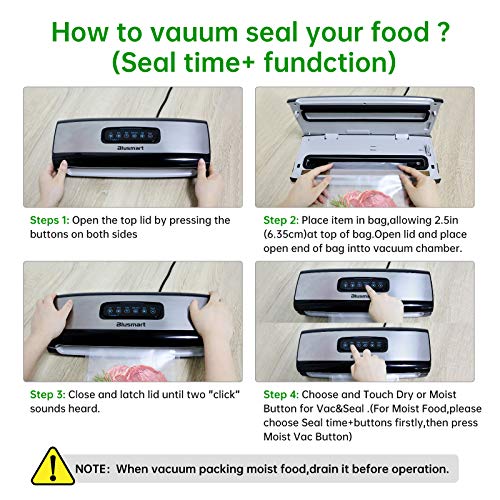 How to vauum seal your food ?
(Seal time+ fundction)

Blusmart

Steps 1: Open the top lid by pressing the buttons on both sides

Step 2: Place item in bag,allowing 2.5in (6.35cm)at top of bag.Open lid and place open end of bag intto vacuum chamber.

Blusmart

Step 3: Close and latch lid until two "click" sounds heard.

Blusmart

Step 4: Choose and Touch Dry or Moist Button for Vac&Seal .(For Moist Food,please choose Seal time+buttons firstly,then press Moist Vac Button)

NOTE: When vacuum packing moist food,drain it before operation.