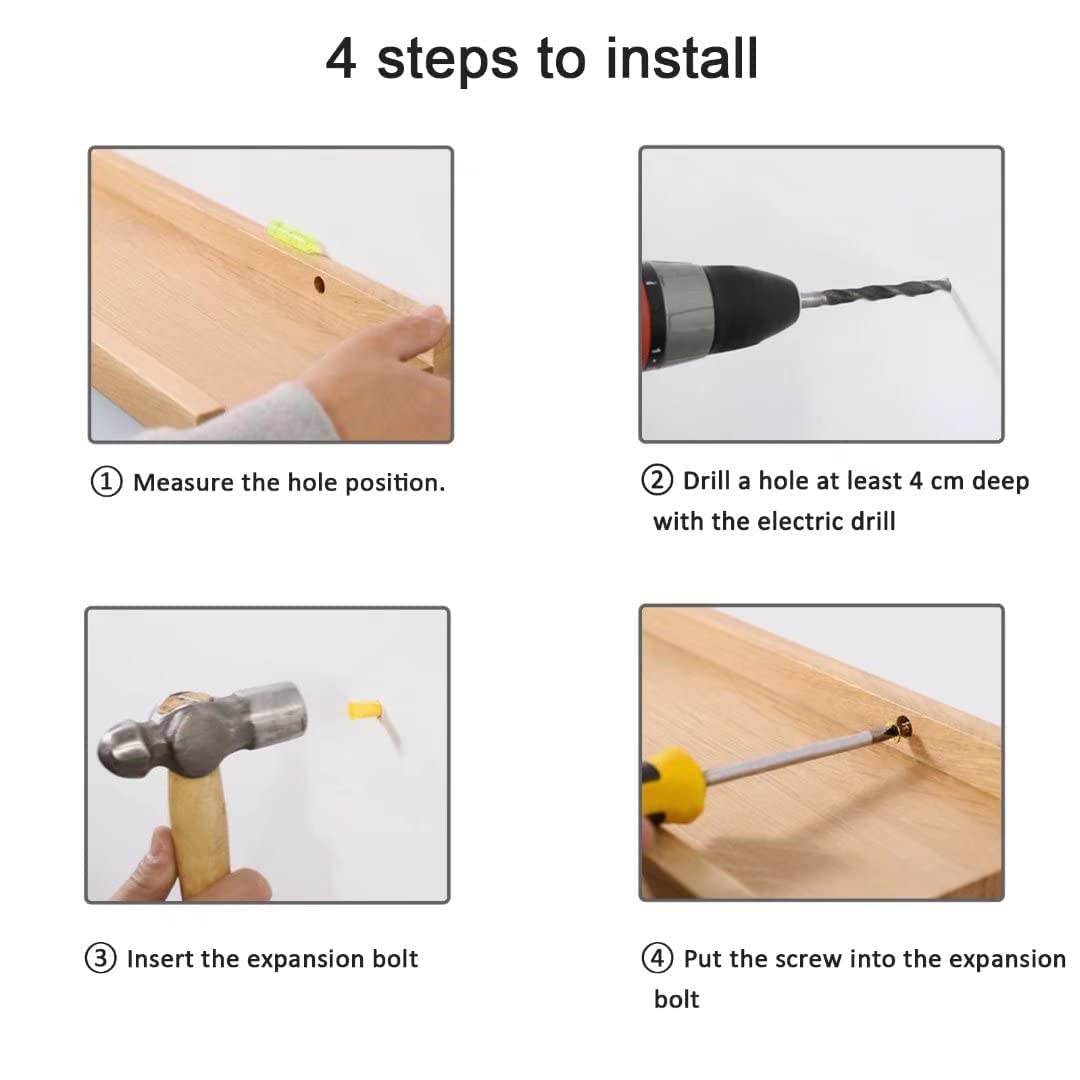 4 steps to install

① Measure the hole position.

② Drill a hole at least 4 cm deep with the electric drill

③ Insert the expansion bolt

④ Put the screw into the expansion bolt