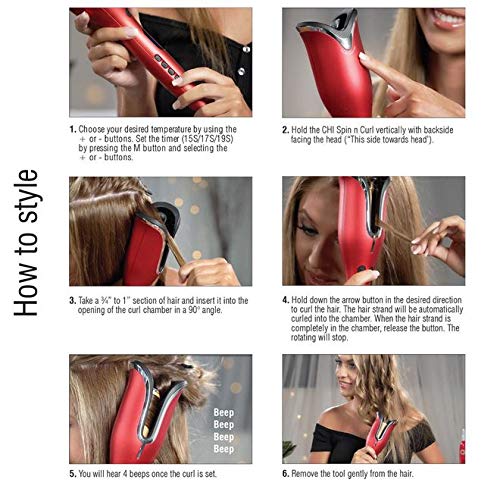 How to style

1. Choose your desired temperature by using the + or - buttons. Set the timer (15S/17S/19S) by pressing the M button and selecting the + or - buttons.

2. Hold the CHI Spin n Curl vertically with backside facing the head ("This side towards head").

3. Take a ¾" to 1" section of hair and insert it into the opening of the curl chamber in a 90° angle.

4. Hold down the arrow button in the desired direction to curl the hair. The hair strand will be automatically curled into the chamber. When the hair strand is completely in the chamber, release the button. The rotating will stop.

Beep
Beep
Beep
Beep

5. You will hear 4 beeps once the curl is set.

6. Remove the tool gently from the hair.