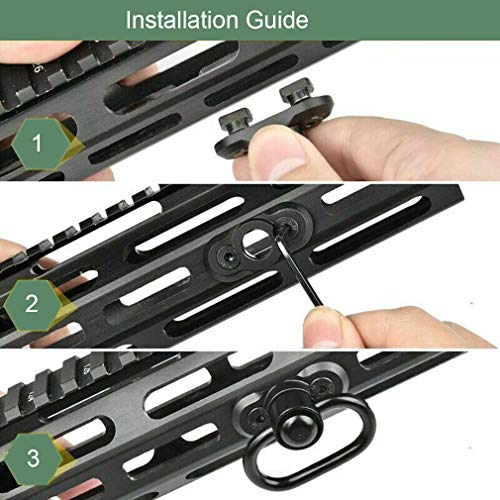 Installation Guide

1

2

3