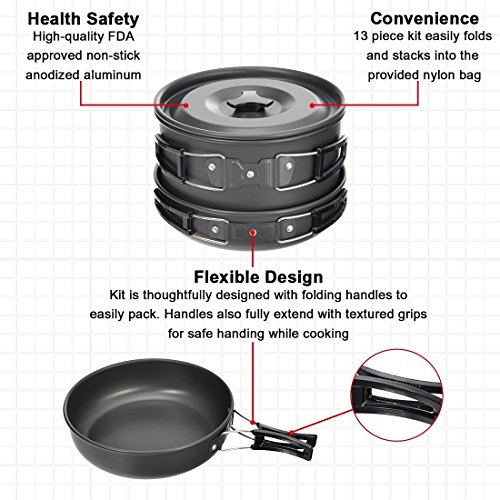 Health Safety
High-quality FDA approved non-stick anodized aluminum

Convenience
13 piece kit easily folds and stacks into the provided nylon bag

Flexible Design
Kit is thoughtfully designed with folding handles to easily pack. Handles also fully extend with textured grips for safe handing while cooking