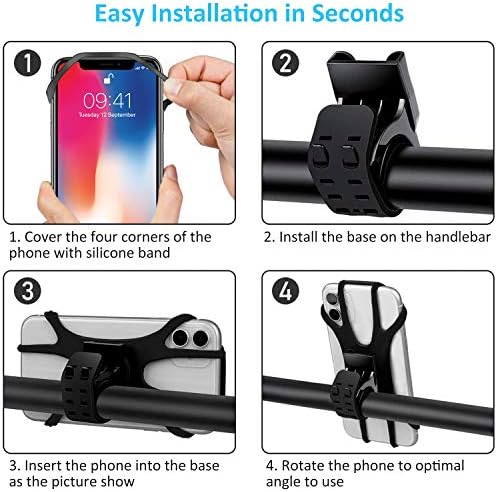 Easy Installation in Seconds

1

09:41
Tuesday 12 September

1. Cover the four corners of the phone with silicone band

2

2. Install the base on the handlebar

3

3. Insert the phone into the base as the picture show

4

4. Rotate the phone to optimal angle to use