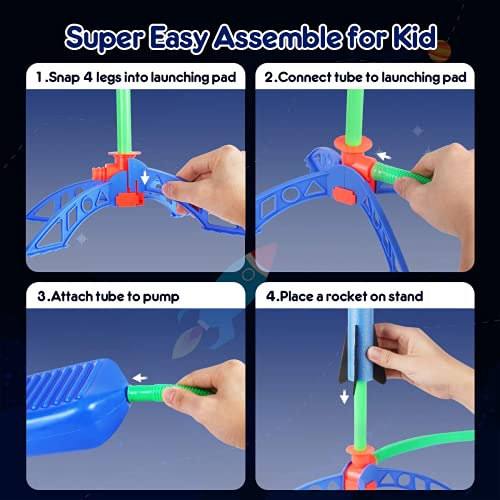 Super Easy Assemble for Kid

1.Snap 4 legs into launching pad

2.Connect tube to launching pad

3.Attach tube to pump

4.Place a rocket on stand