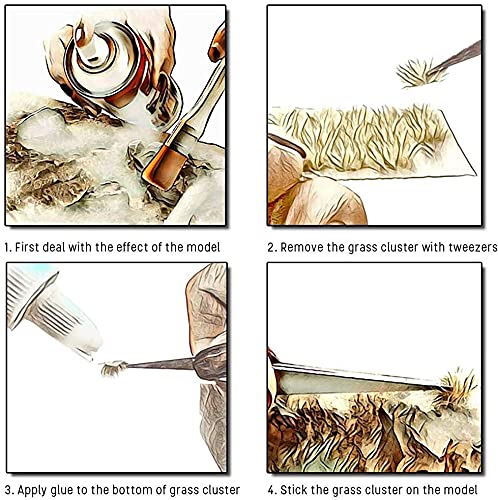 1. First deal with the effect of the model

2. Remove the grass cluster with tweezers

3. Apply glue to the bottom of grass cluster

4. Stick the grass cluster on the model