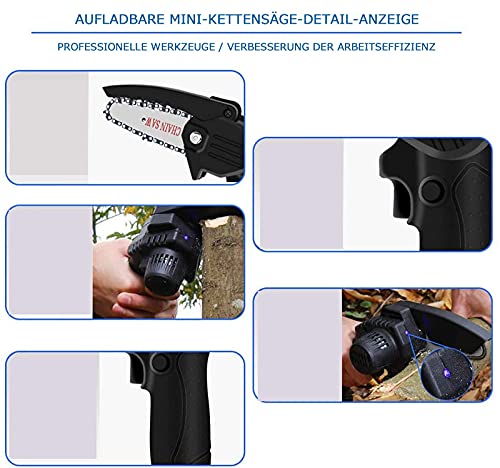 AUFLADBARE MINI-KETTENSÄGE-DETAIL-ANZEIGE

PROFESSIONELLE WERKZEUGE / VERBESSERUNG DER ARBEITSEFFIZIENZ

CHAIN SAW