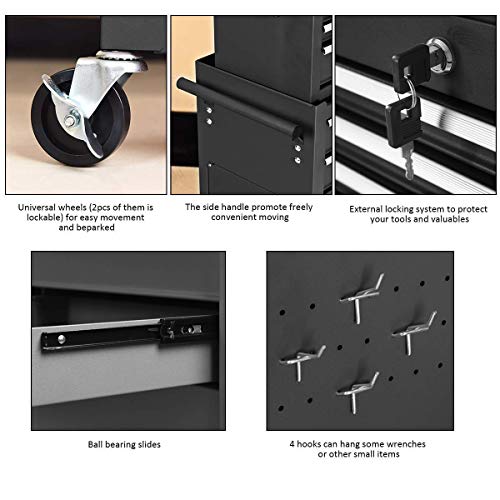 Universal wheels (2pcs of them is lockable) for easy movement and beparked

The side handle promote freely convenient moving

External locking system to protect your tools and valuables

Ball bearing slides

4 hooks can hang some wrenches or other small items