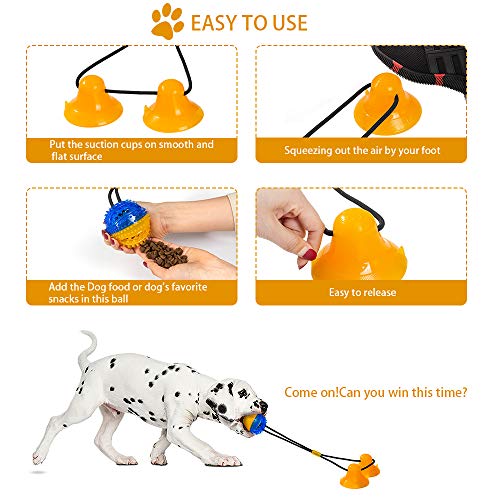 EASY TO USE

Put the suction cups on smooth and flat surface

Squeezing out the air by your foot

Add the Dog food or dog's favorite snacks in this ball

Easy to release

Come on!Can you win this time?